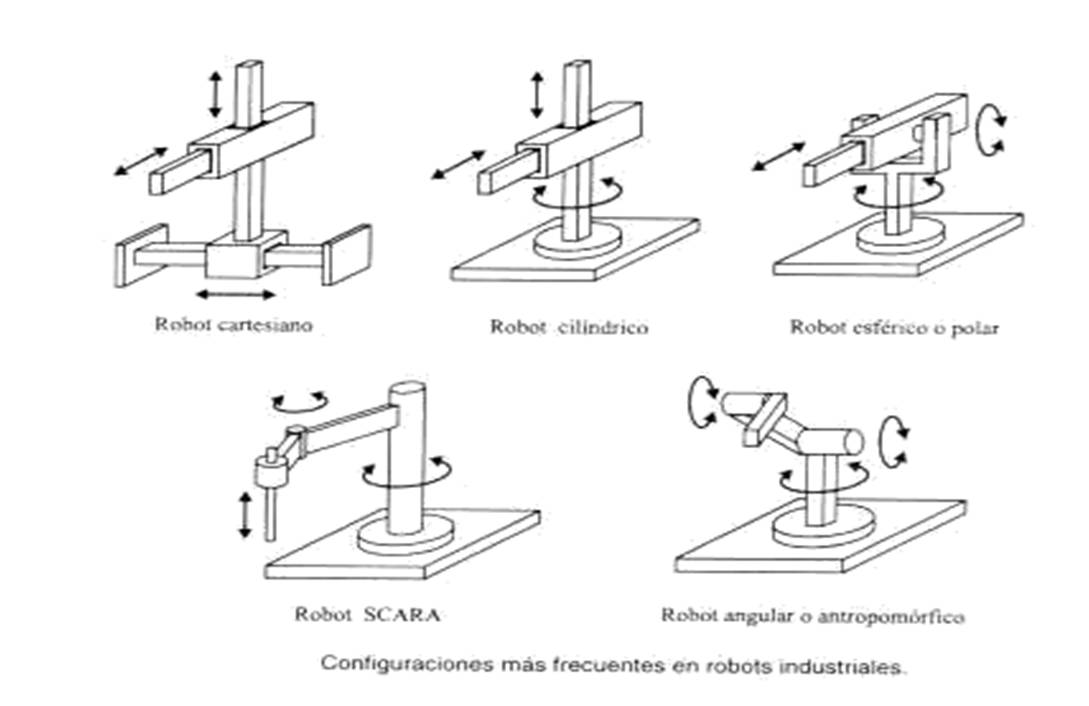 Robot cartesiano

Robot cilíndrico

Robot esférico o polar

Robot SCARA

Robot angular o antropomórfico

Configuraciones más frecuentes en robots industriales.